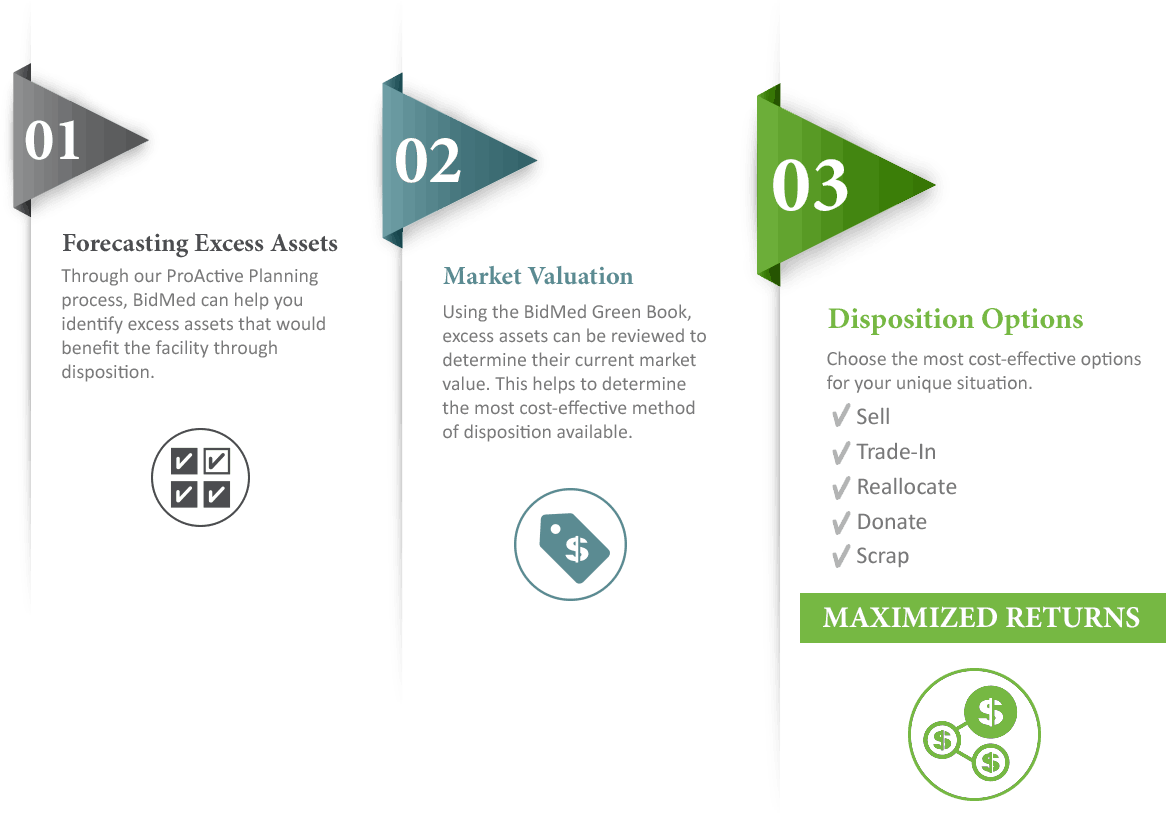 01

Forecasting Excess Assets

Through our ProActive Planning process, BidMed can help you identify excess assets that would benefit the facility through disposition.

02

Market Valuation

Using the BidMed Green Book, excess assets can be reviewed to determine their current market value. This helps to determine the most cost-effective method of disposition available.

$

03

Disposition Options

Choose the most cost-effective options for your unique situation.

✓ Sell
✓ Trade-In
✓ Reallocate
✓ Donate
✓ Scrap

MAXIMIZED RETURNS

$ $ $