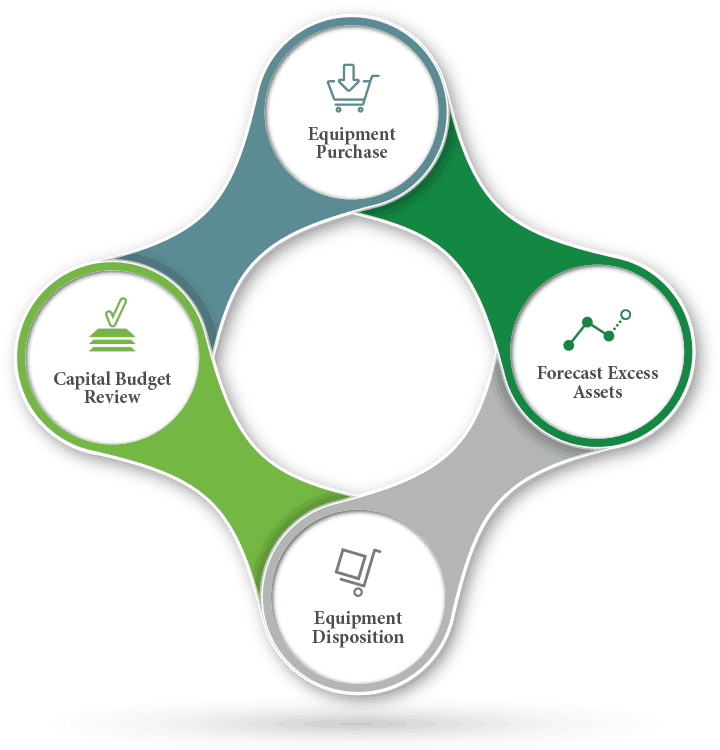 Equipment Purchase

Forecast Excess Assets

Equipment Disposition

Capital Budget Review